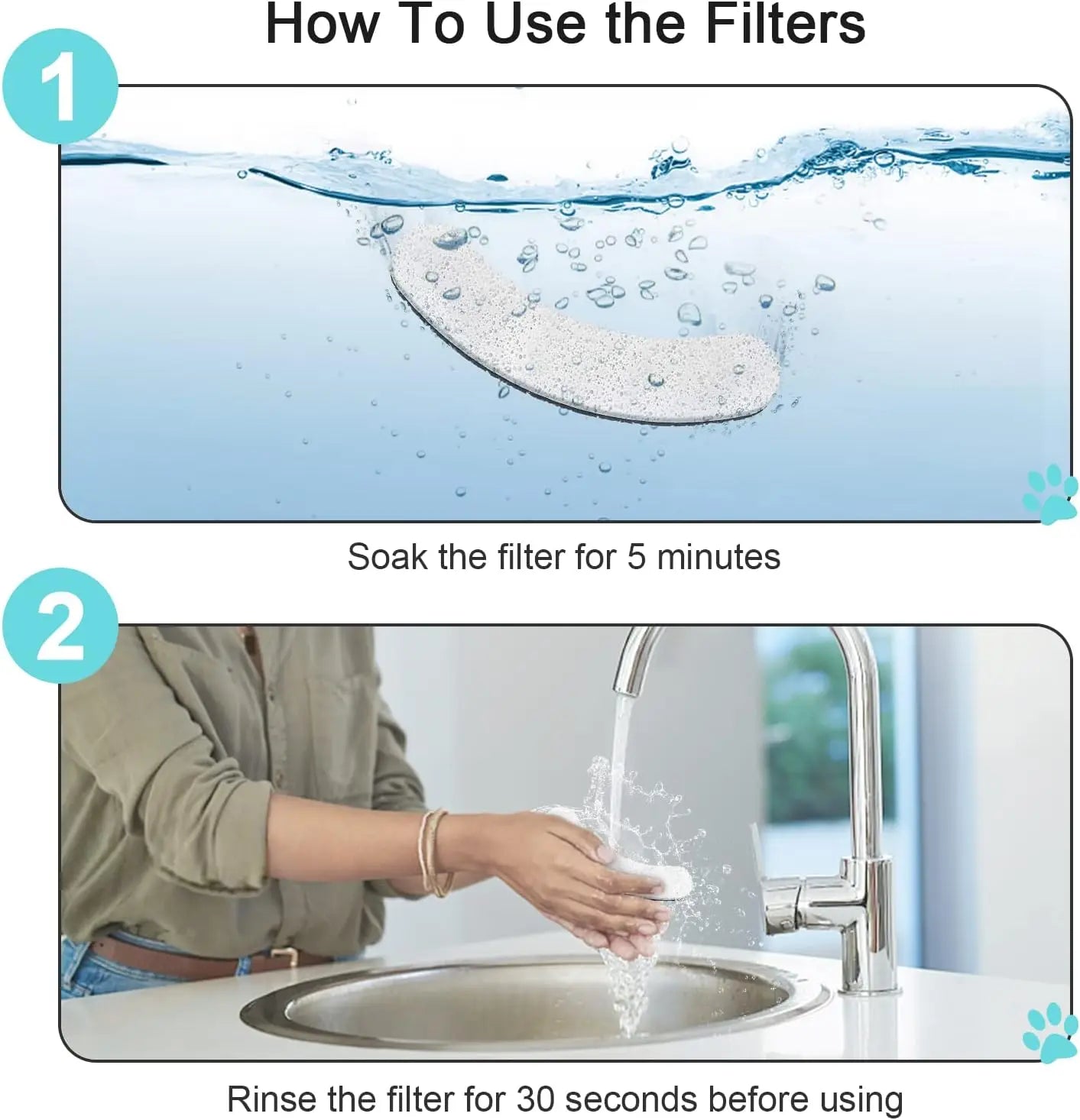 How To Use the Filters

1

Soak the filter for 5 minutes

2

Rinse the filter for 30 seconds before using